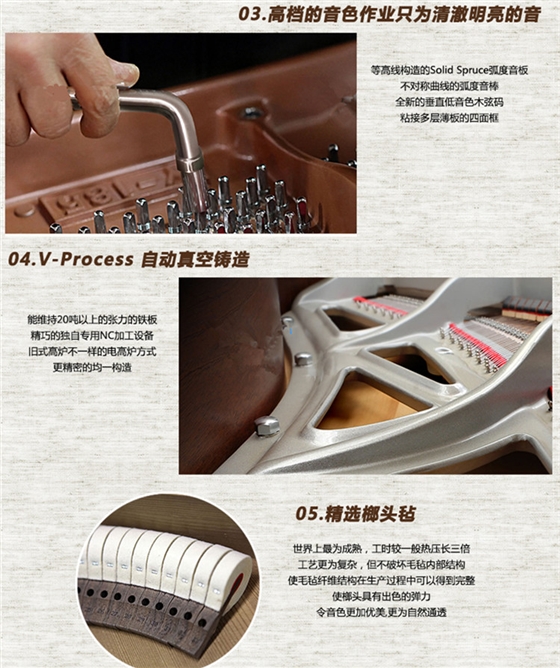 03.高档的音色作业只为清澈明亮的音

等高线构造的Solid Spruce弧度音板
不对称曲线的弧度音棒
全新的垂直低音色木弦码
粘接多层薄板的四面框

04.V-Process 自动真空铸造

能维持20吨以上的张力的铁板
精巧的独自专用NC加工设备
旧式高炉不一样的电高炉方式
更精密的均一构造

05.精选榔头毡

世界上最为成熟，工时较一般热压长三倍
工艺更为复杂，但不破坏毛毡内部结构
使毛毡纤维结构在生产过程中可以得到完整
使榔头具有出色的弹力
令音色更加优美,更为自然通透