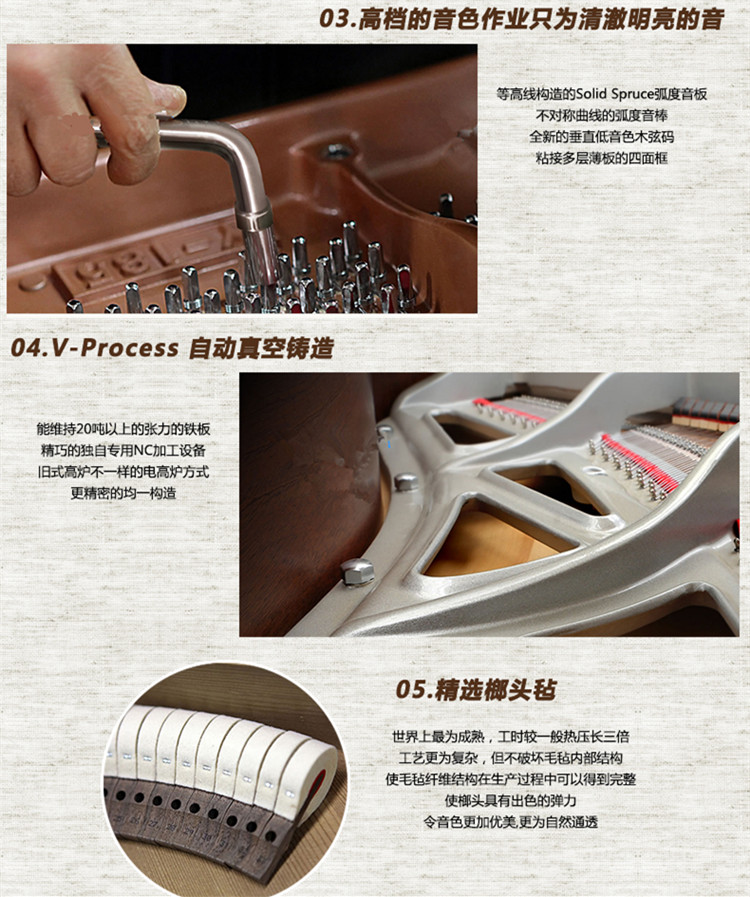 03.高档的音色作业只为清澈明亮的音

等高线构造的Solid Spruce弧度音板
不对称曲线的弧度音棒
全新的垂直低音色木弦码
粘接多层薄板的四面框

04.V-Process 自动真空铸造

能维持20吨以上的张力的铁板
精巧的独自专用NC加工设备
旧式高炉不一样的电高炉方式
更精密的均一构造

05.精选榔头毡

世界上最为成熟，工时较一般热压长三倍
工艺更为复杂，但不破坏毛毡内部结构
使毛毡纤维结构在生产过程中可以得到完整
使榔头具有出色的弹力
令音色更加优美,更为自然通透